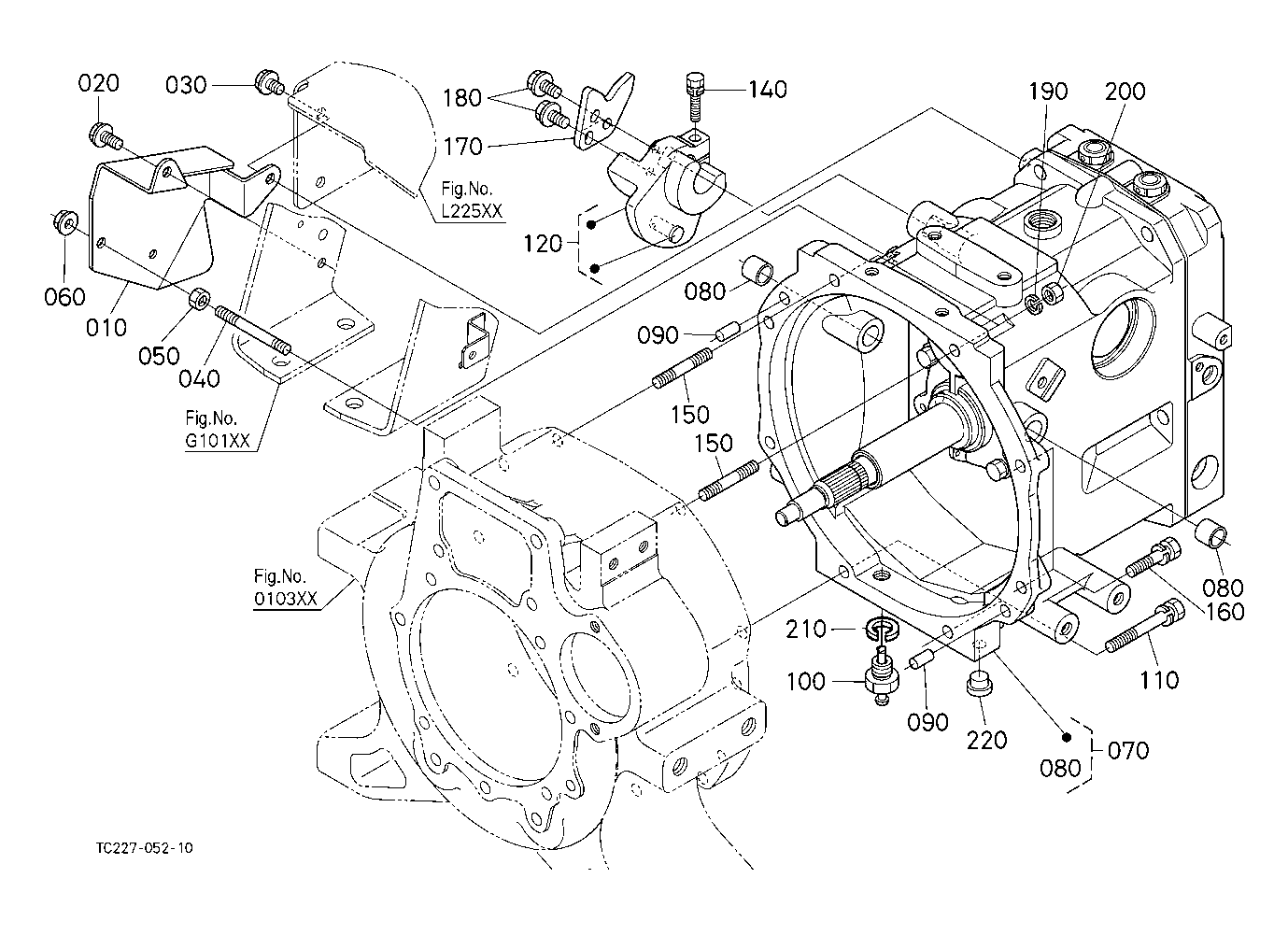 020
030
180
140
190
200
170
Fig.No.
L225XX
120
060
010
050
040
080
090
Fig.No.
G101XX
150
150
Fig.No.
0103XX
080
160
210
110
100
090
220
080
070
TC227-052-10